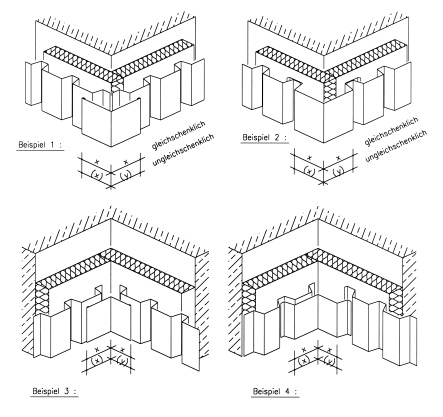 Beispiel 1 :

gleichschenklich
ungleichschenklich

x x
(x) (y)

Beispiel 2 :

gleichschenklich
ungleichschenklich

x x
(x) (y)

x x
(x) (y)

Beispiel 3 :

x x
(x) (y)

Beispiel 4 :